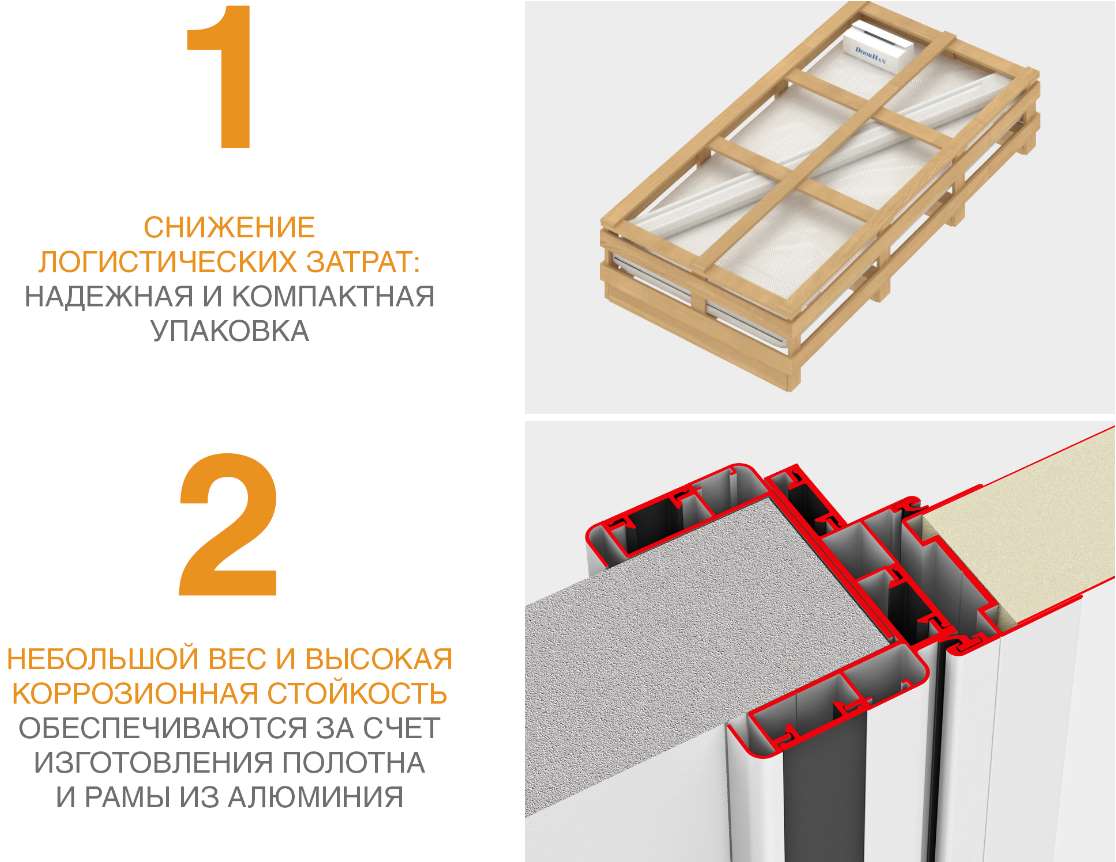 1

СНИЖЕНИЕ ЛОГИСТИЧЕСКИХ ЗАТРАТ: НАДЕЖНАЯ И КОМПАКТНАЯ УПАКОВКА

DoorHan

2

НЕБОЛЬШОЙ ВЕС И ВЫСОКАЯ КОРРОЗИОННАЯ СТОЙКОСТЬ ОБЕСПЕЧИВАЮТСЯ ЗА СЧЕТ ИЗГОТОВЛЕНИЯ ПОЛОТНА И РАМЫ ИЗ АЛЮМИНИЯ