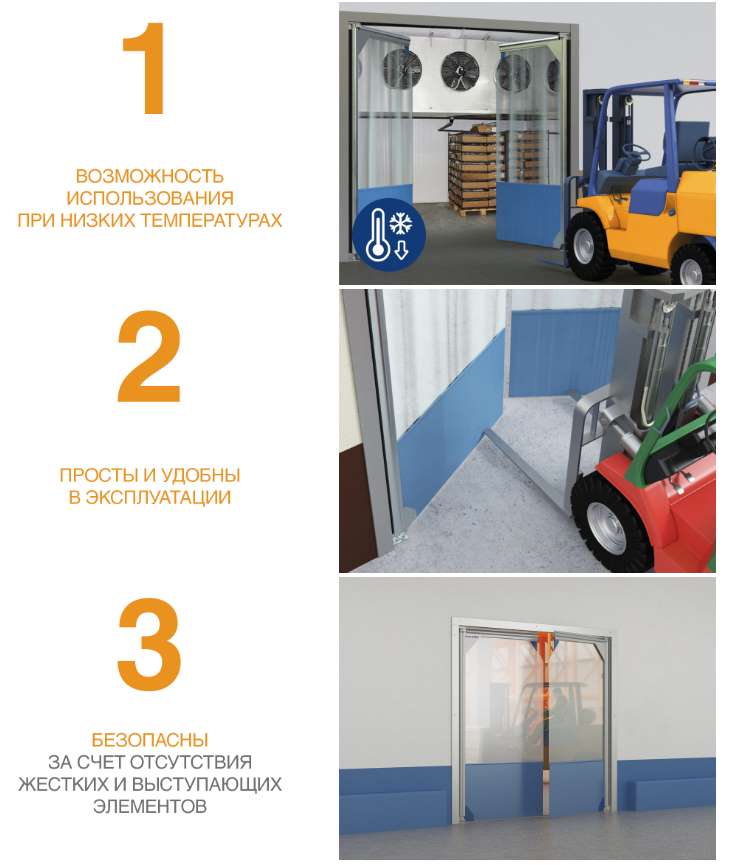 1

ВОЗМОЖНОСТЬ ИСПОЛЬЗОВАНИЯ ПРИ НИЗКИХ ТЕМПЕРАТУРАХ

2

ПРОСТЫ И УДОБНЫ В ЭКСПЛУАТАЦИИ

3

БЕЗОПАСНЫ
ЗА СЧЕТ ОТСУТСТВИЯ ЖЕСТКИХ И ВЫСТУПАЮЩИХ ЭЛЕМЕНТОВ