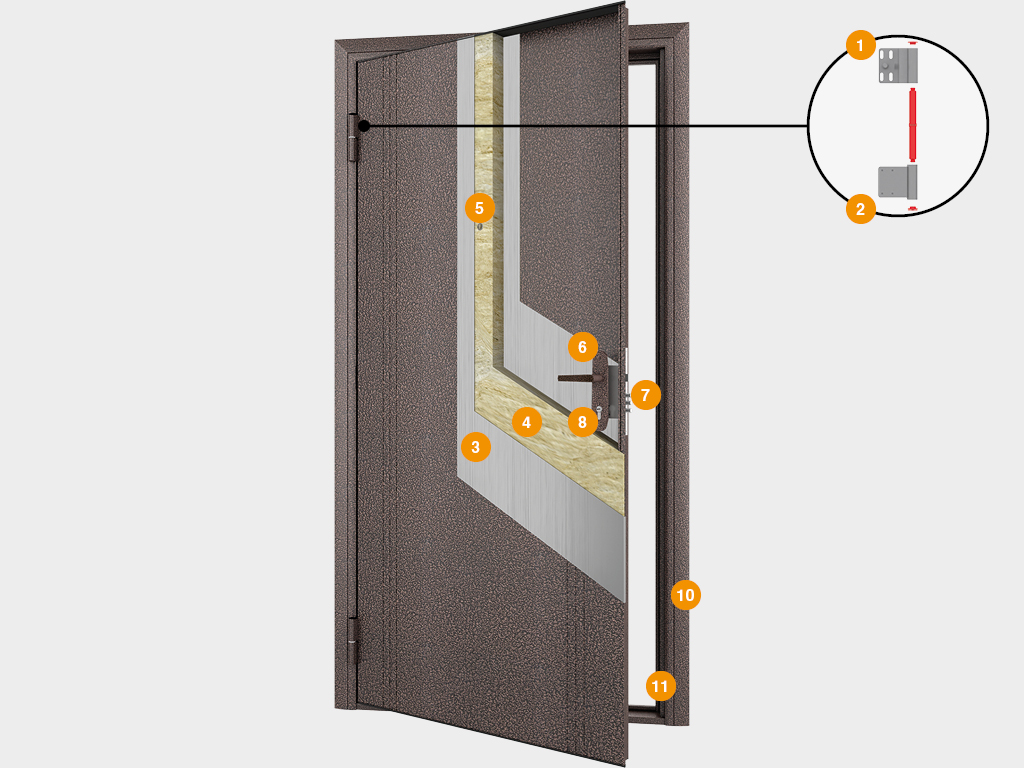 1
2
5
6
7
4
8
3
10
11