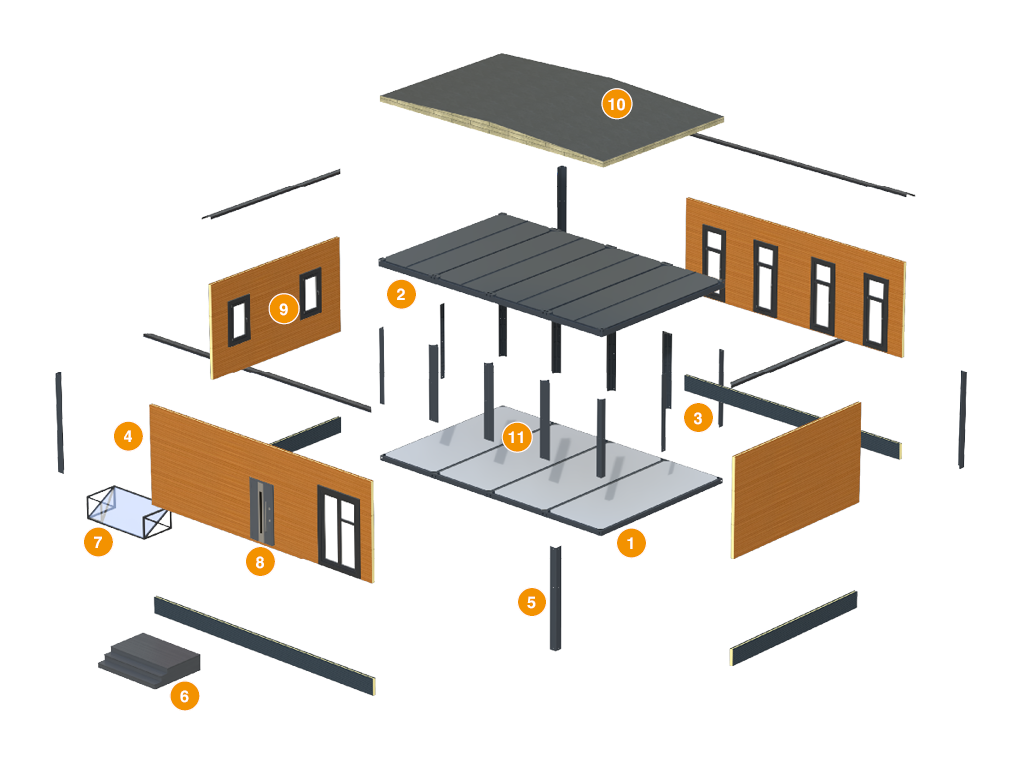 10
2
9
3
4
11
7
8
1
5
6