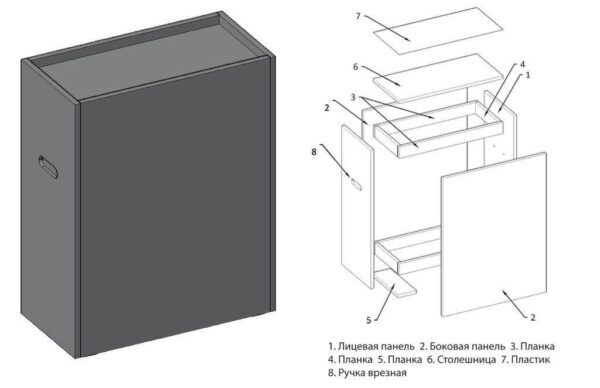 7

6

4

1

3

2

8

5

2

1. Лицевая панель 2. Боковая панель 3. Планка
4. Планка 5. Планка 6. Столешница 7. Пластик
8. Ручка врезная