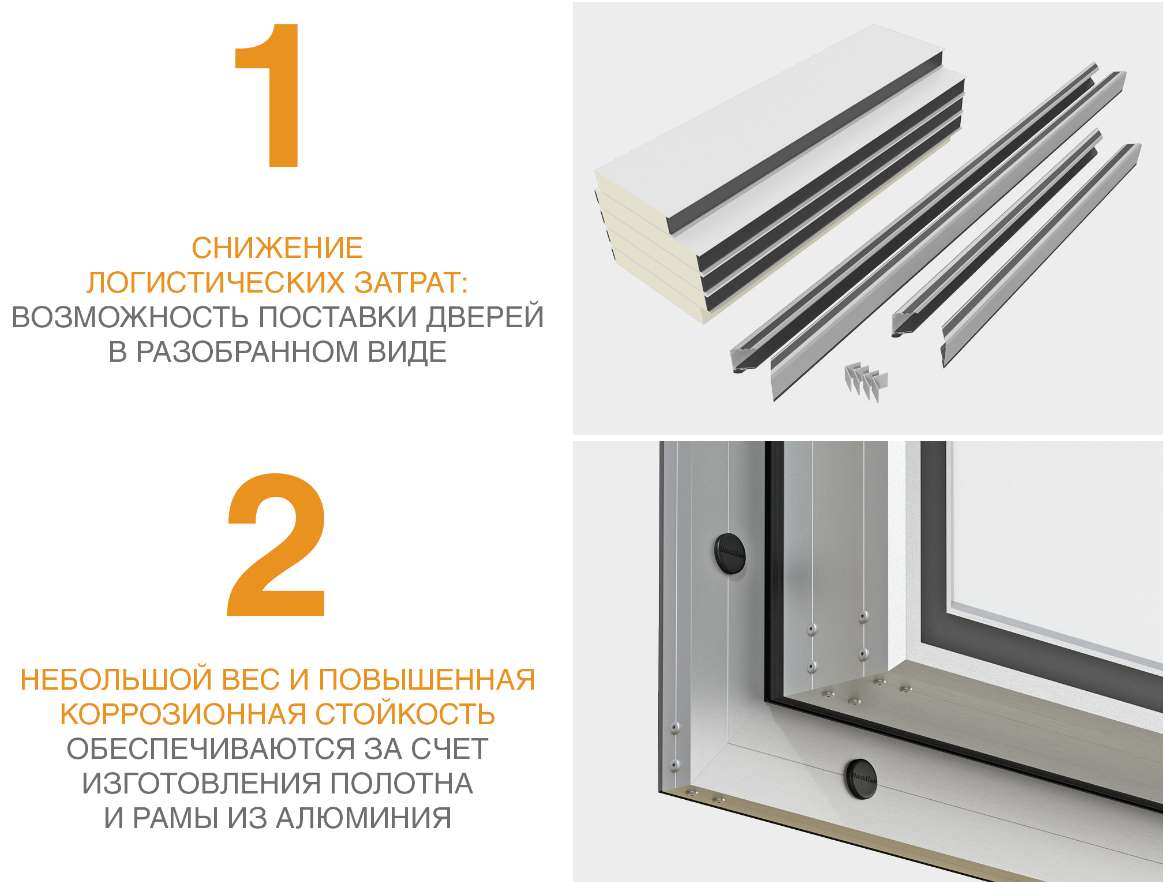 1

СНИЖЕНИЕ ЛОГИСТИЧЕСКИХ ЗАТРАТ: ВОЗМОЖНОСТЬ ПОСТАВКИ ДВЕРЕЙ В РАЗОБРАННОМ ВИДЕ

2

НЕБОЛЬШОЙ ВЕС И ПОВЫШЕННАЯ КОРРОЗИОННАЯ СТОЙКОСТЬ ОБЕСПЕЧИВАЮТСЯ ЗА СЧЕТ ИЗГОТОВЛЕНИЯ ПОЛОТНА И РАМЫ ИЗ АЛЮМИНИЯ