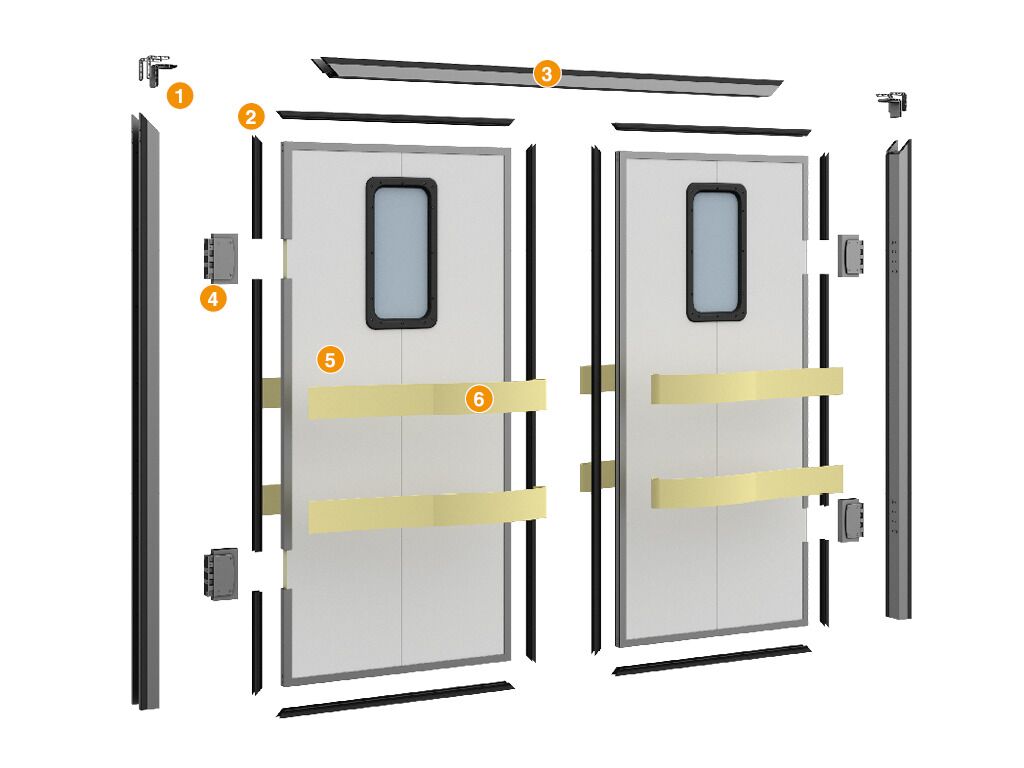 1
2
3
4
5
6