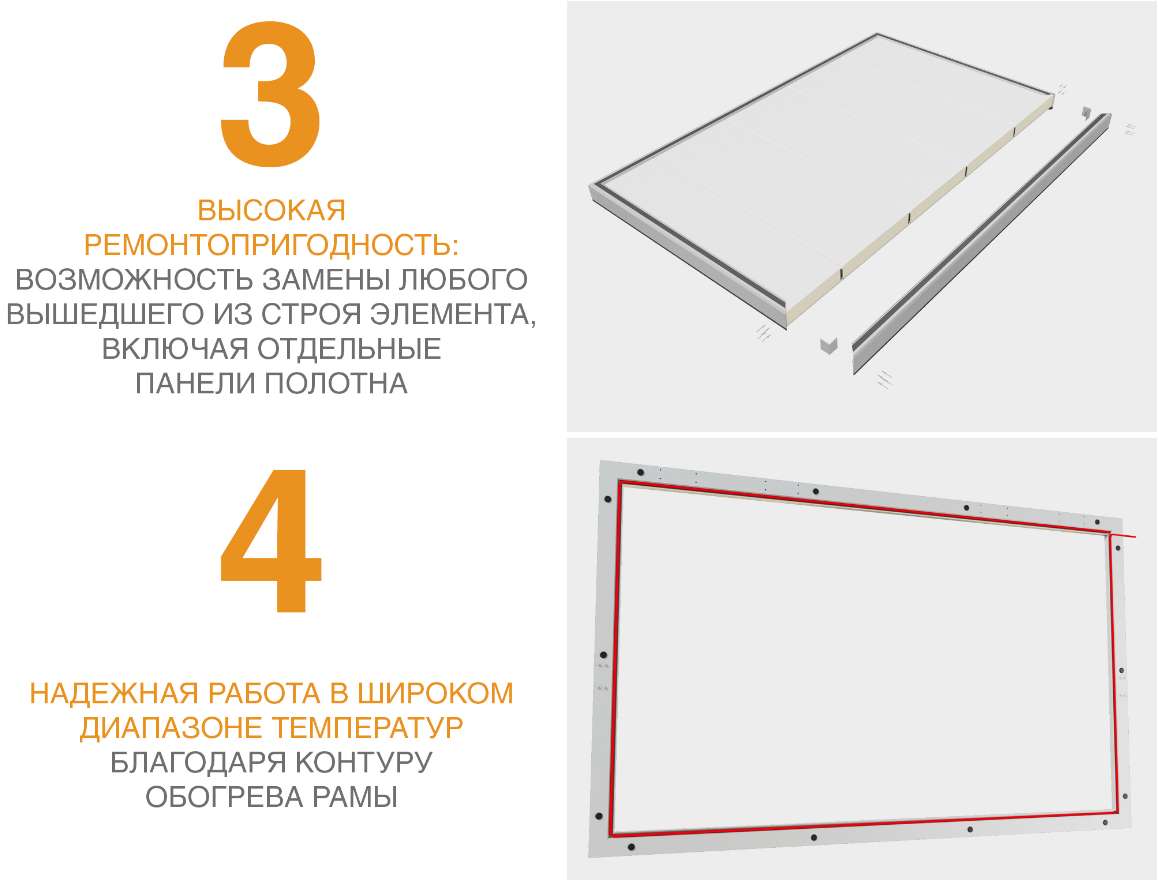 3

ВЫСОКАЯ РЕМОНТОПРИГОДНОСТЬ: ВОЗМОЖНОСТЬ ЗАМЕНЫ ЛЮБОГО ВЫШЕДШЕГО ИЗ СТРОЯ ЭЛЕМЕНТА, ВКЛЮЧАЯ ОТДЕЛЬНЫЕ ПАНЕЛИ ПОЛОТНА

4

НАДЕЖНАЯ РАБОТА В ШИРОКОМ ДИАПАЗОНЕ ТЕМПЕРАТУР БЛАГОДАРЯ КОНТУРУ ОБОГРЕВА РАМЫ